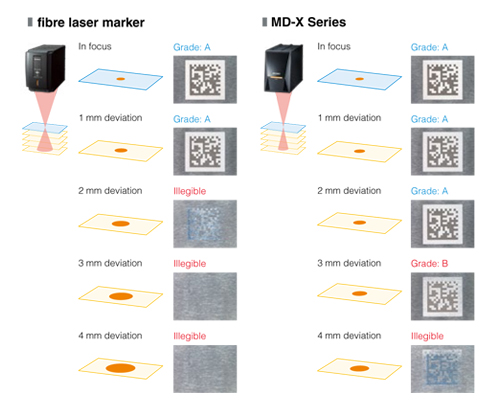 fibre laser marker

In focus
Grade: A

1 mm deviation
Grade: A

2 mm deviation
Illegible

3 mm deviation
Illegible

4 mm deviation
Illegible

MD-X Series

In focus
Grade: A

1 mm deviation
Grade: A

2 mm deviation
Grade: A

3 mm deviation
Grade: B

4 mm deviation
Illegible